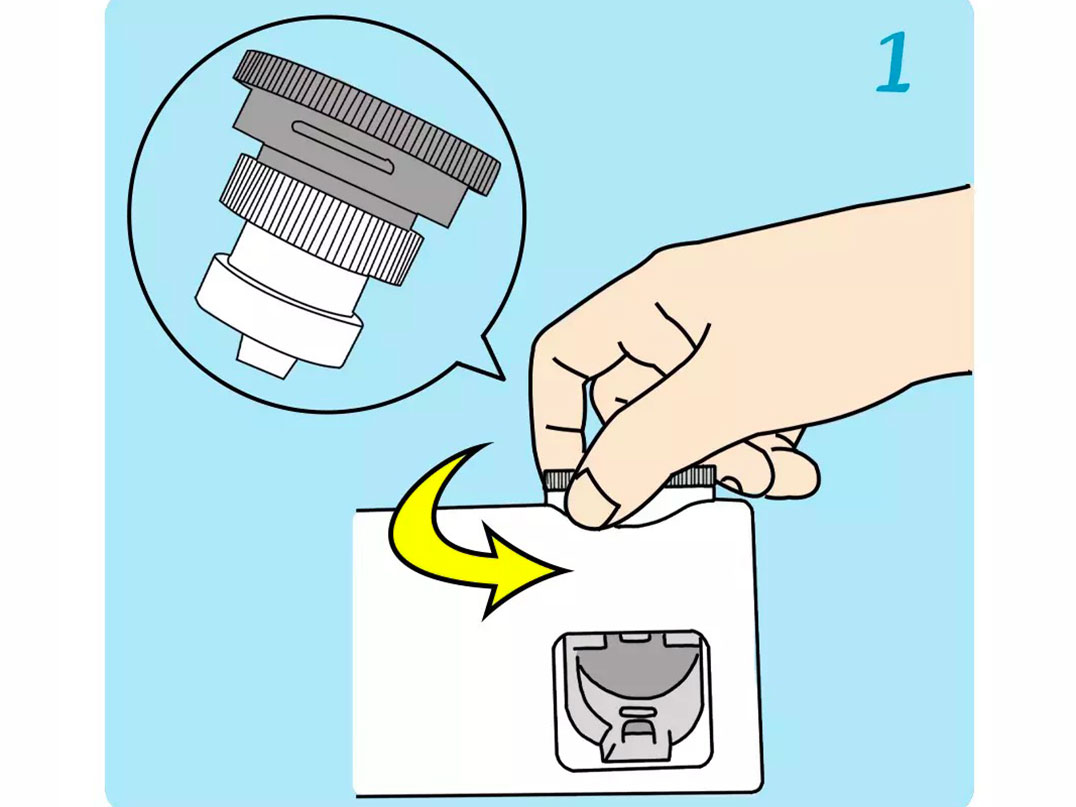 1